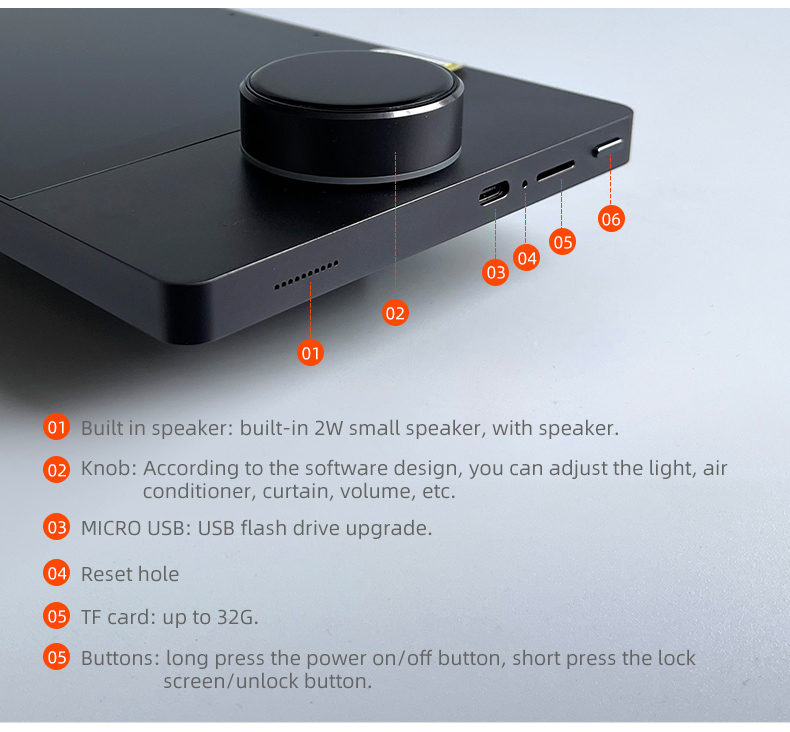 06

05

04

03

02

01

01 Built in speaker: built-in 2W small speaker, with speaker.

02 Knob: According to the software design, you can adjust the light, air conditioner, curtain, volume, etc.

03 MICRO USB: USB flash drive upgrade.

04 Reset hole

05 TF card: up to 32G.

05 Buttons: long press the power on/off button, short press the lock screen/unlock button.